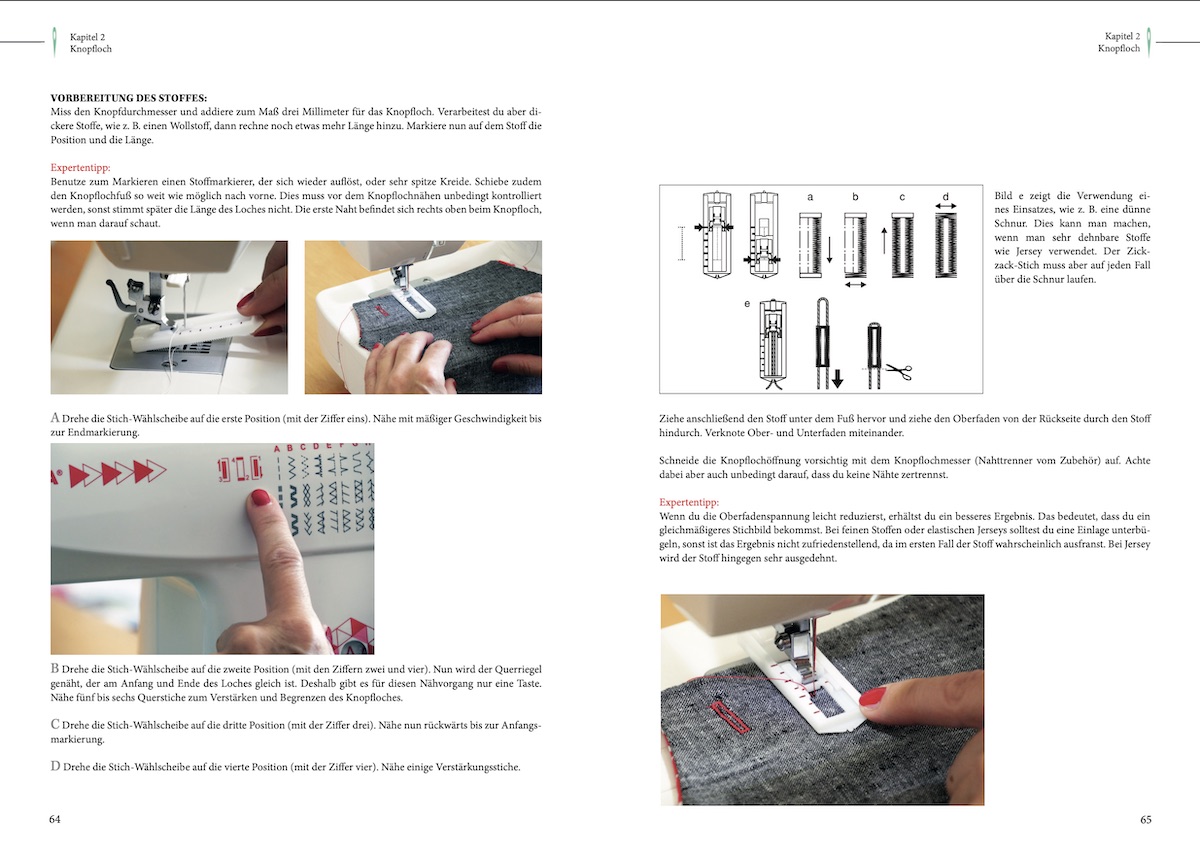 Kapitel 2
Knopfloch

VORBEREITUNG DES STOFFES:
Miss den Knopfdurchmesser und addiere zum Maß drei Millimeter für das Knopfloch. Verarbeitest du aber dickere Stoffe, wie z. B. einen Wollstoff, dann rechne noch etwas mehr Länge hinzu. Markiere nun auf dem Stoff die Position und die Länge.

Expertentipp:
Benutze zum Markieren einen Stoffmarkierer, der sich wieder auflöst, oder sehr spitze Kreide. Schiebe zudem den Knopflochfuß so weit wie möglich nach vorne. Dies muss vor dem Knopflochnähen unbedingt kontrolliert werden, sonst stimmt später die Länge des Loches nicht. Die erste Naht befindet sich rechts oben beim Knopfloch, wenn man darauf schaut.

A Drehe die Stich-Wählscheibe auf die erste Position (mit der Ziffer eins). Nähe mit mäßiger Geschwindigkeit bis zur Endmarkierung.

A B C D E F G H

B Drehe die Stich-Wählscheibe auf die zweite Position (mit den Ziffern zwei und vier). Nun wird der Querriegel genäht, der am Anfang und Ende des Loches gleich ist. Deshalb gibt es für diesen Nähvorgang nur eine Taste. Nähe fünf bis sechs Querstiche zum Verstärken und Begrenzen des Knopfloches.

C Drehe die Stich-Wählscheibe auf die dritte Position (mit der Ziffer drei). Nähe nun rückwärts bis zur Anfangsmarkierung.

D Drehe die Stich-Wählscheibe auf die vierte Position (mit der Ziffer vier). Nähe einige Verstärkungsstiche.

64

Kapitel 2
Knopfloch

a b c d
e

Bild e zeigt die Verwendung eines Einsatzes, wie z. B. eine dünne Schnur. Dies kann man machen, wenn man sehr dehnbare Stoffe wie Jersey verwendet. Der Zickzack-Stich muss aber auf jeden Fall über die Schnur laufen.

Ziehe anschließend den Stoff unter dem Fuß hervor und ziehe den Oberfaden von der Rückseite durch den Stoff hindurch. Verknote Ober- und Unterfaden miteinander.

Schneide die Knopflochöffnung vorsichtig mit dem Knopflochmesser (Nahttrenner vom Zubehör) auf. Achte dabei aber auch unbedingt darauf, dass du keine Nähte zertrennst.

Expertentipp:
Wenn du die Oberfadenspannung leicht reduzierst, erhältst du ein besseres Ergebnis. Das bedeutet, dass du ein gleichmäßigeres Stichbild bekommst. Bei feinen Stoffen oder elastischen Jerseys solltest du eine Einlage unterbügeln, sonst ist das Ergebnis nicht zufriedenstellend, da im ersten Fall der Stoff wahrscheinlich ausfranst. Bei Jersey wird der Stoff hingegen sehr ausgedehnt.

65